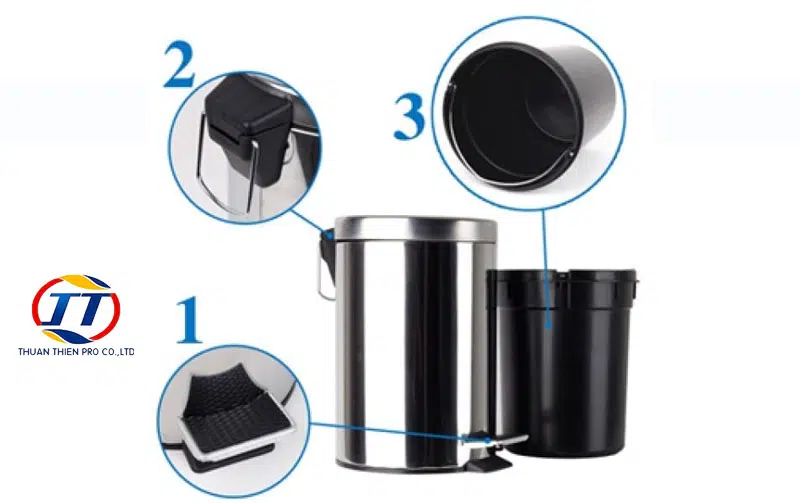 2

3

TT
THUAN THIEN PRO CO.,LTD

1